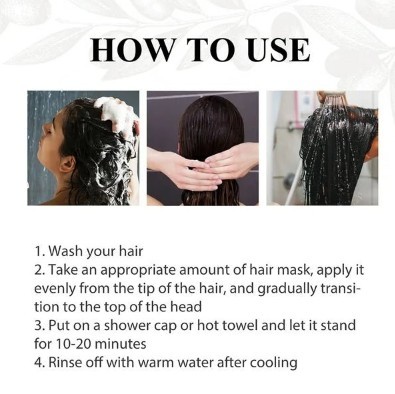 HOW TO USE

1. Wash your hair
2. Take an appropriate amount of hair mask, apply it evenly from the tip of the hair, and gradually transition to the top of the head
3. Put on a shower cap or hot towel and let it stand for 10-20 minutes
4. Rinse off with warm water after cooling